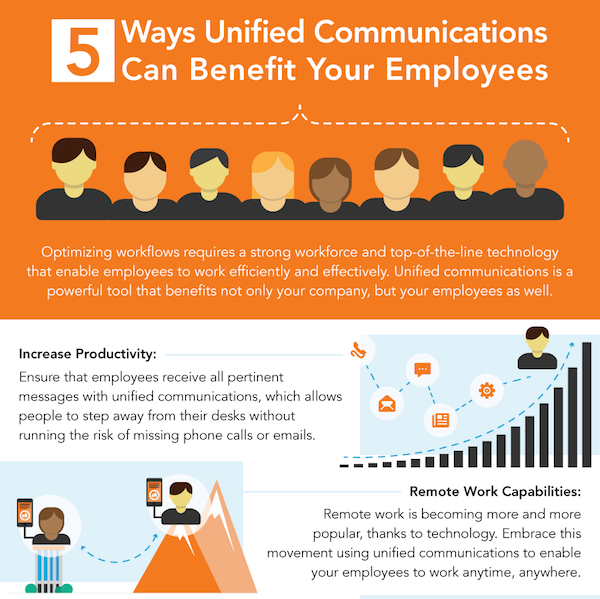 5 Ways Unified Communications Can Benefit Your Employees

Optimizing workflows requires a strong workforce and top-of-the-line technology that enable employees to work efficiently and effectively. Unified communications is a powerful tool that benefits not only your company, but your employees as well.

Increase Productivity:

Ensure that employees receive all pertinent messages with unified communications, which allows people to step away from their desks without running the risk of missing phone calls or emails.

Remote Work Capabilities:

Remote work is becoming more and more popular, thanks to technology. Embrace this movement using unified communications to enable your employees to work anytime, anywhere.